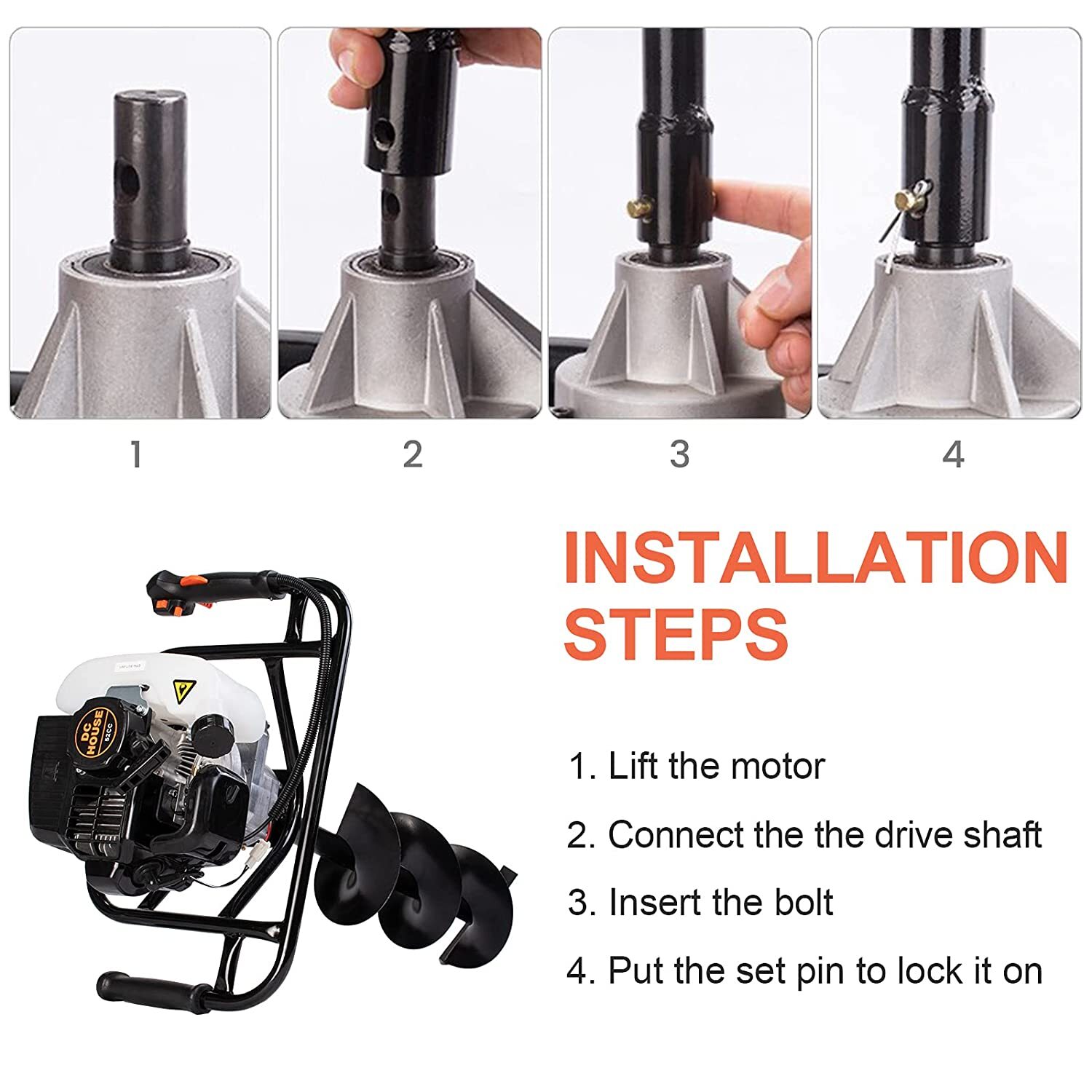 1

2

3

4

DC HOUSE
52CC

INSTALLATION STEPS

1. Lift the motor

2. Connect the the drive shaft

3. Insert the bolt

4. Put the set pin to lock it on